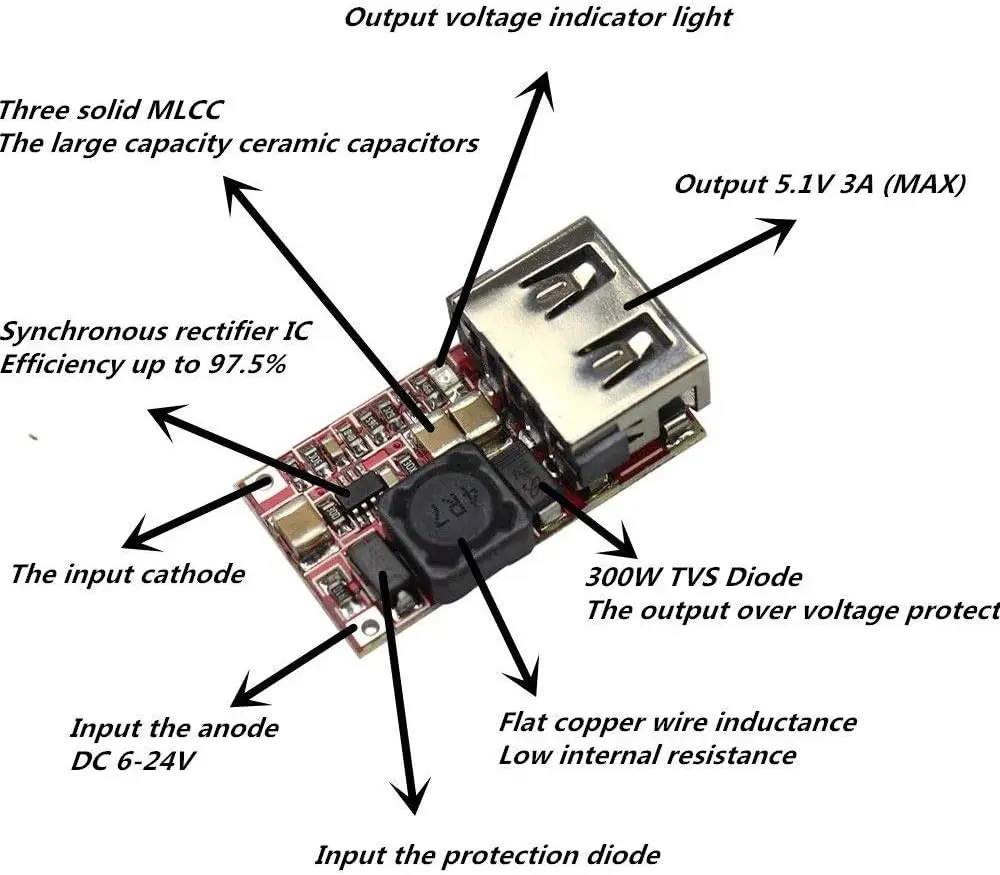 Output voltage indicator light

Three solid MLCC
The large capacity ceramic capacitors

Output 5.1V 3A (MAX)

Synchronous rectifier IC
Efficiency up to 97.5%

4R7

The input cathode

300W TVS Diode
The output over voltage protect

Input the anode
DC 6-24V

Flat copper wire inductance
Low internal resistance

Input the protection diode