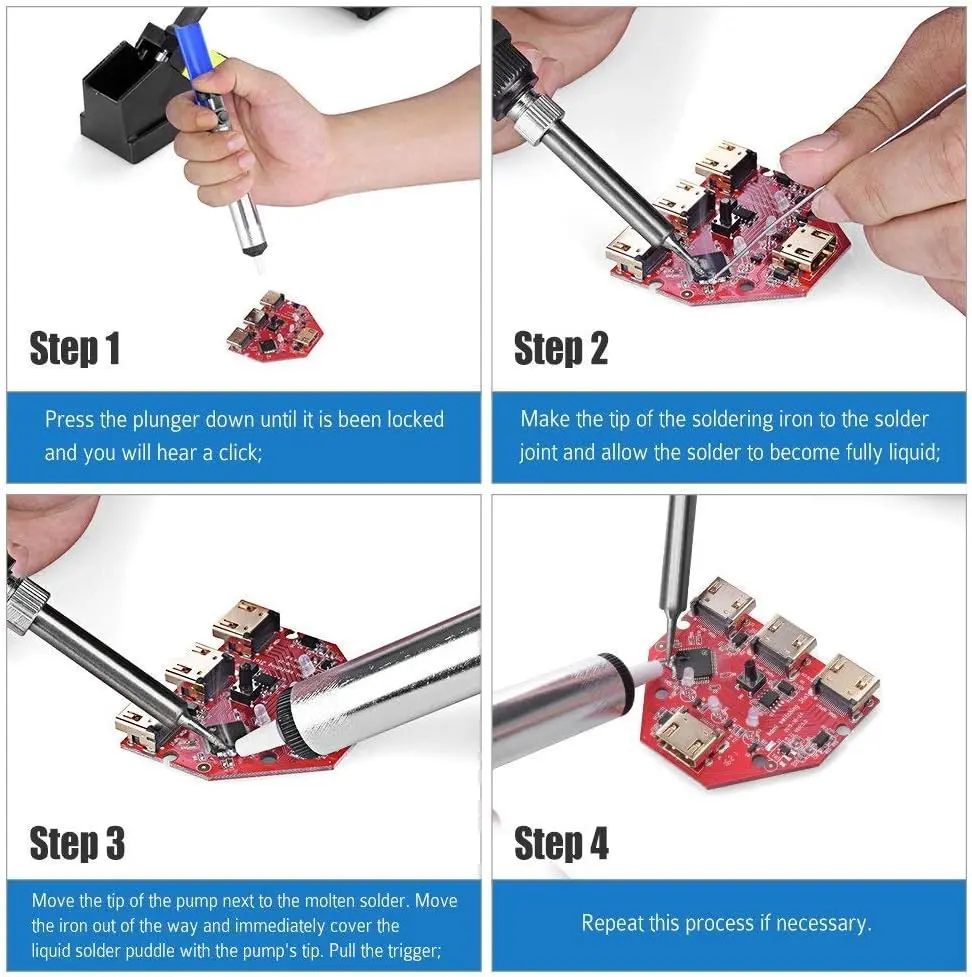 Step 1

Press the plunger down until it is been locked and you will hear a click;

Step 2

Make the tip of the soldering iron to the solder joint and allow the solder to become fully liquid;

Step 3

Move the tip of the pump next to the molten solder. Move the iron out of the way and immediately cover the liquid solder puddle with the pump's tip. Pull the trigger;

Step 4

Repeat this process if necessary.