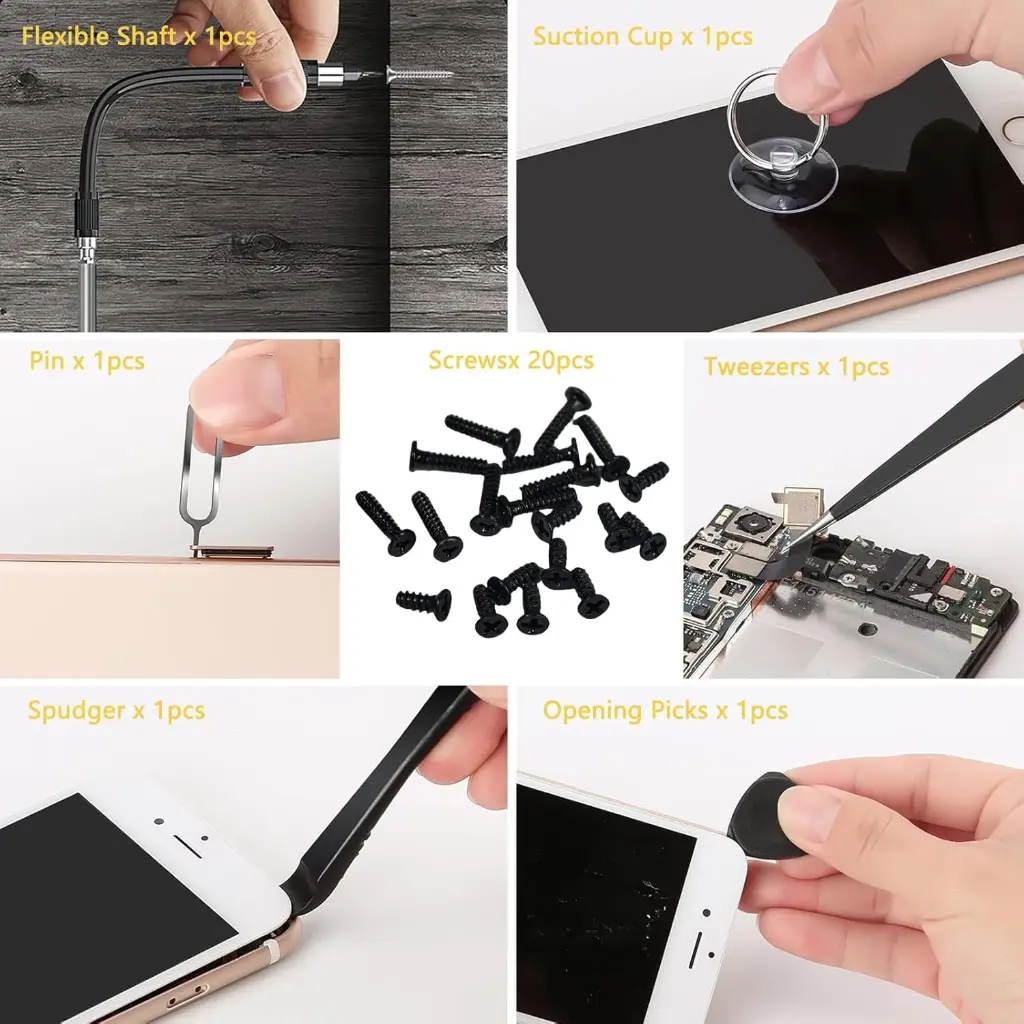 Flexible Shaft x 1pcs

Suction Cup x 1pcs

Pin x 1pcs

Screwsx 20pcs

Tweezers x 1pcs

Spudger x 1pcs

Opening Picks x 1pcs