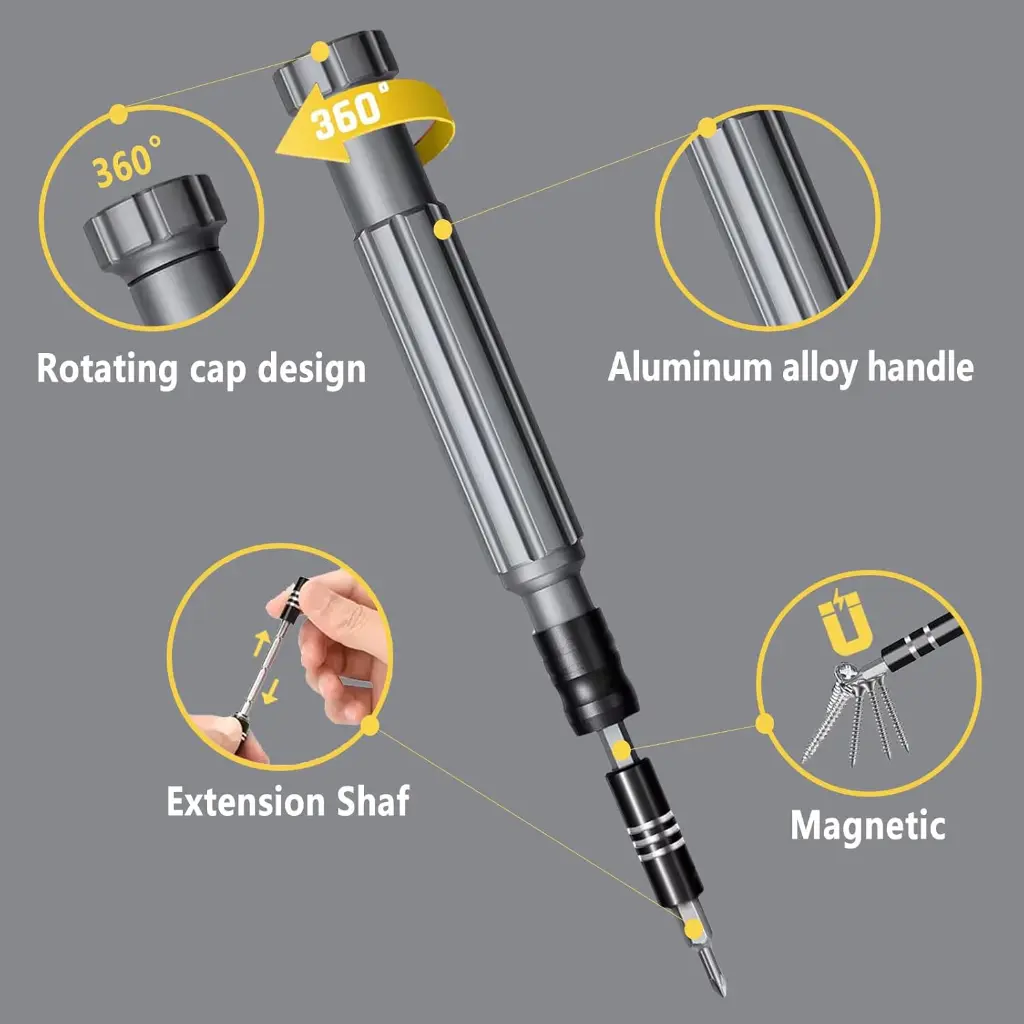 360°

360°

Rotating cap design

Aluminum alloy handle

Extension Shaf

Magnetic