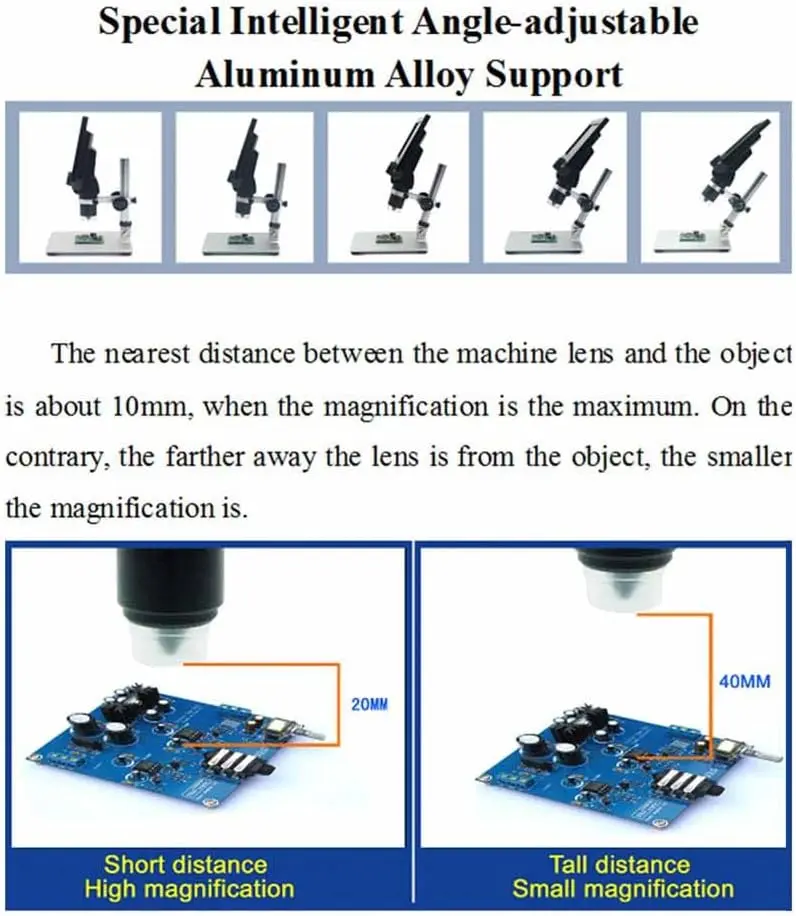 Special Intelligent Angle-adjustable Aluminum Alloy Support

The nearest distance between the machine lens and the object is about 10mm, when the magnification is the maximum. On the contrary, the farther away the lens is from the object, the smaller the magnification is.

20MM

Short distance
High magnification

40MM

Tall distance
Small magnification