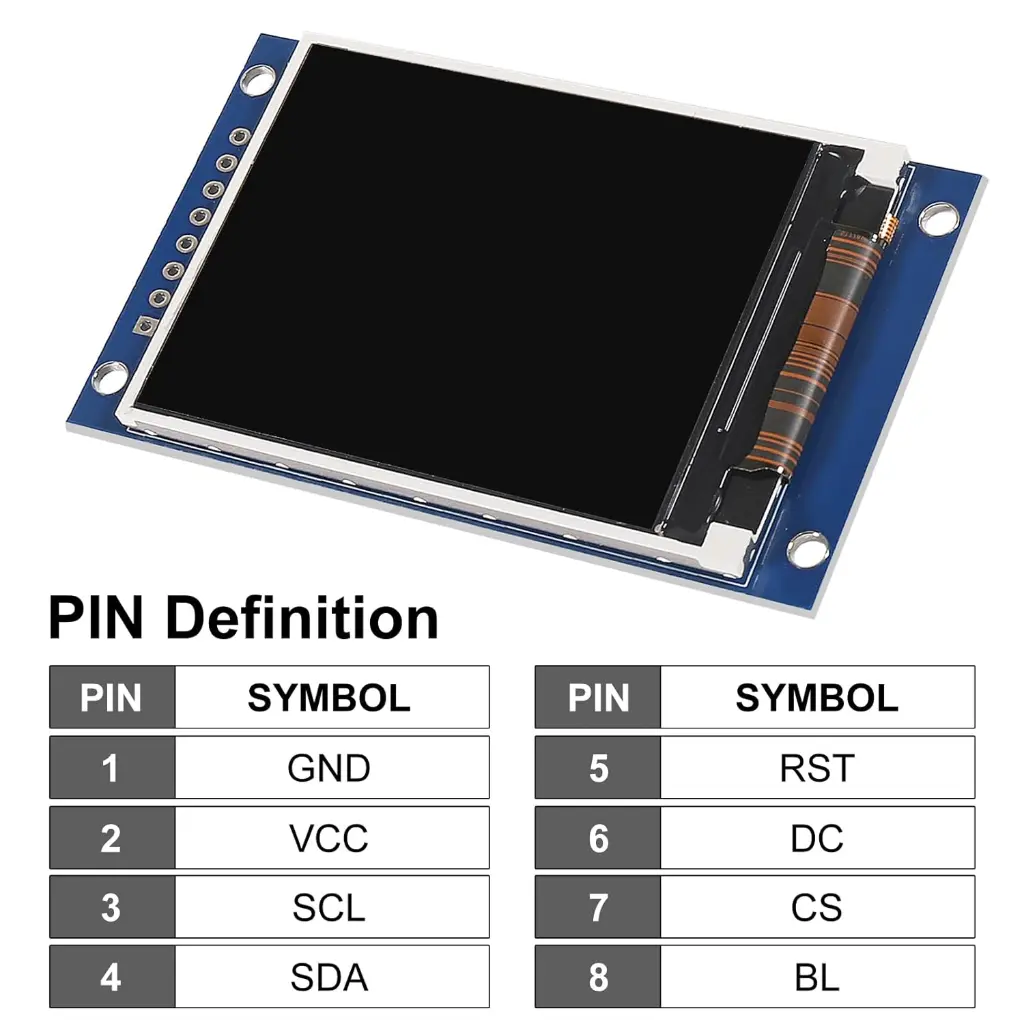 PIN Definition

| PIN | SYMBOL |
|---|---|
| 1 | GND |
| 2 | VCC |
| 3 | SCL |
| 4 | SDA |

| PIN | SYMBOL |
|---|---|
| 5 | RST |
| 6 | DC |
| 7 | CS |
| 8 | BL |